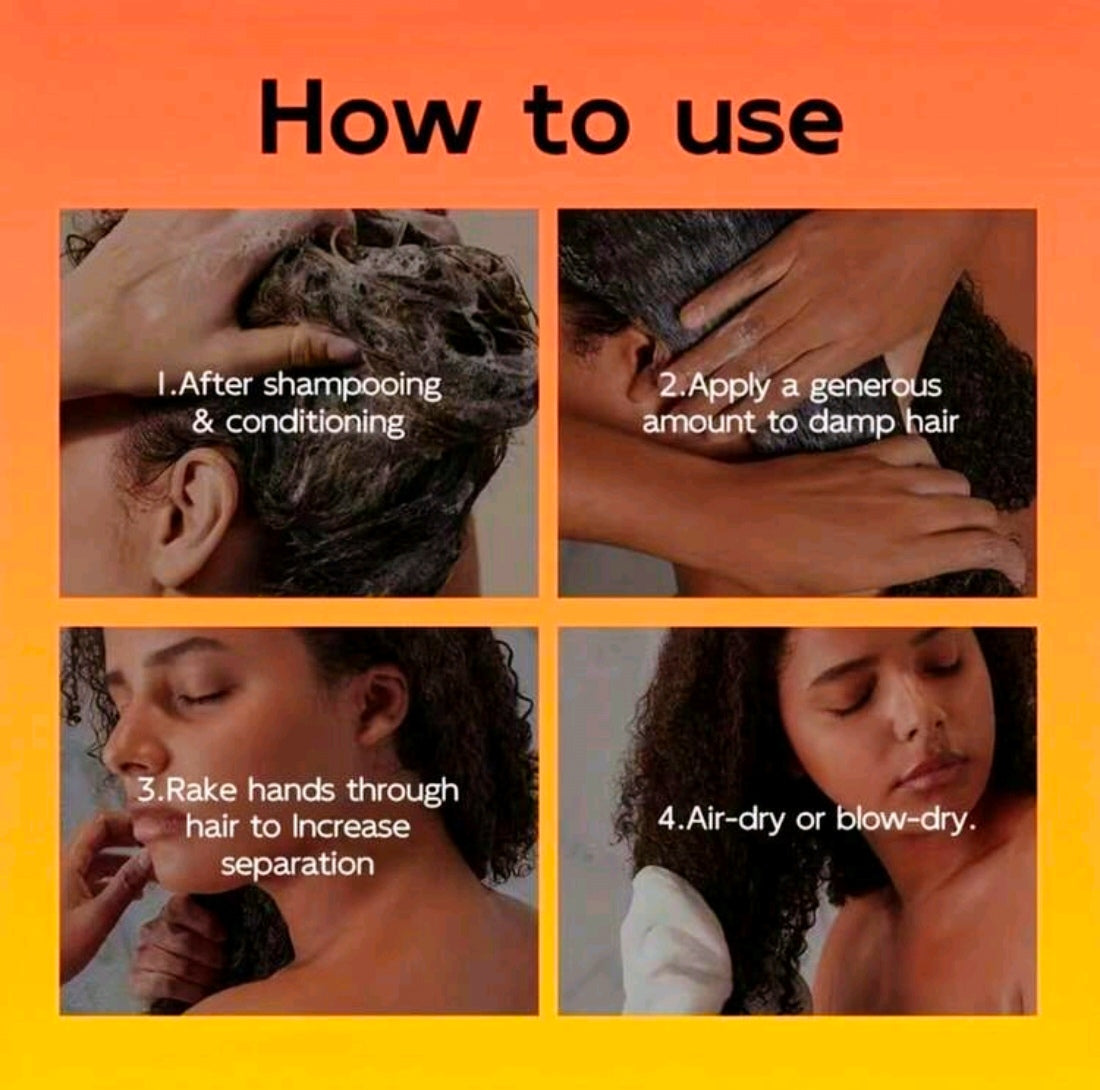 How to use

1.After shampooing & conditioning

2.Apply a generous amount to damp hair

3.Rake hands through hair to Increase separation

4.Air-dry or blow-dry.