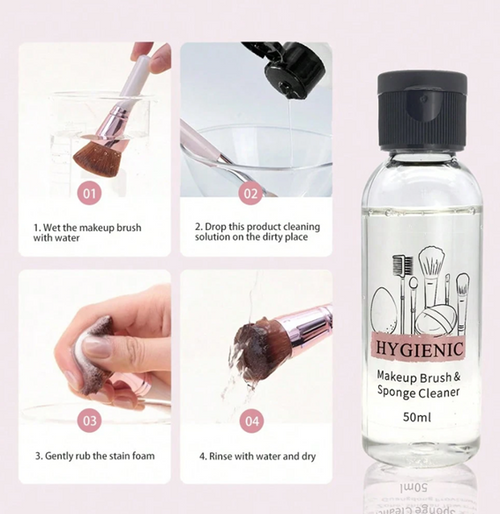 01

1. Wet the makeup brush with water

02

2. Drop this product cleaning solution on the dirty place

03

3. Gently rub the stain foam

04

4. Rinse with water and dry

HYGIENIC

Makeup Brush & Sponge Cleaner

50ml